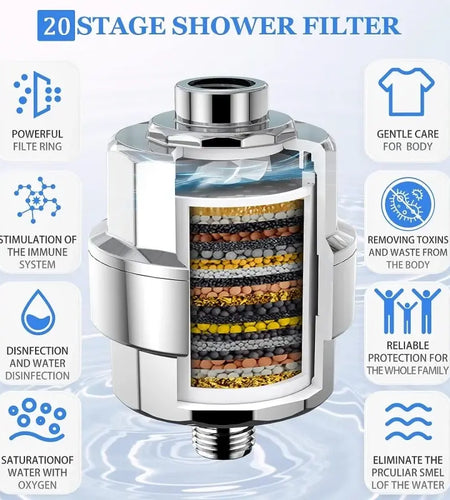 20 STAGE SHOWER FILTER

POWERFUL FILTE RING

STIMULATION OF THE IMMUNE SYSTEM

DISNFECTION AND WATER DISINFECTION

SATURATIONOF WATER WITH OXYGEN

GENTLE CARE FOR BODY

REMOVING TOXINS AND WASTE FROM THE BODY

RELIABLE PROTECTION FOR THE WHOLE FAMILY

ELIMINATE THE PRCULIAR SMEL LOF THE WATER